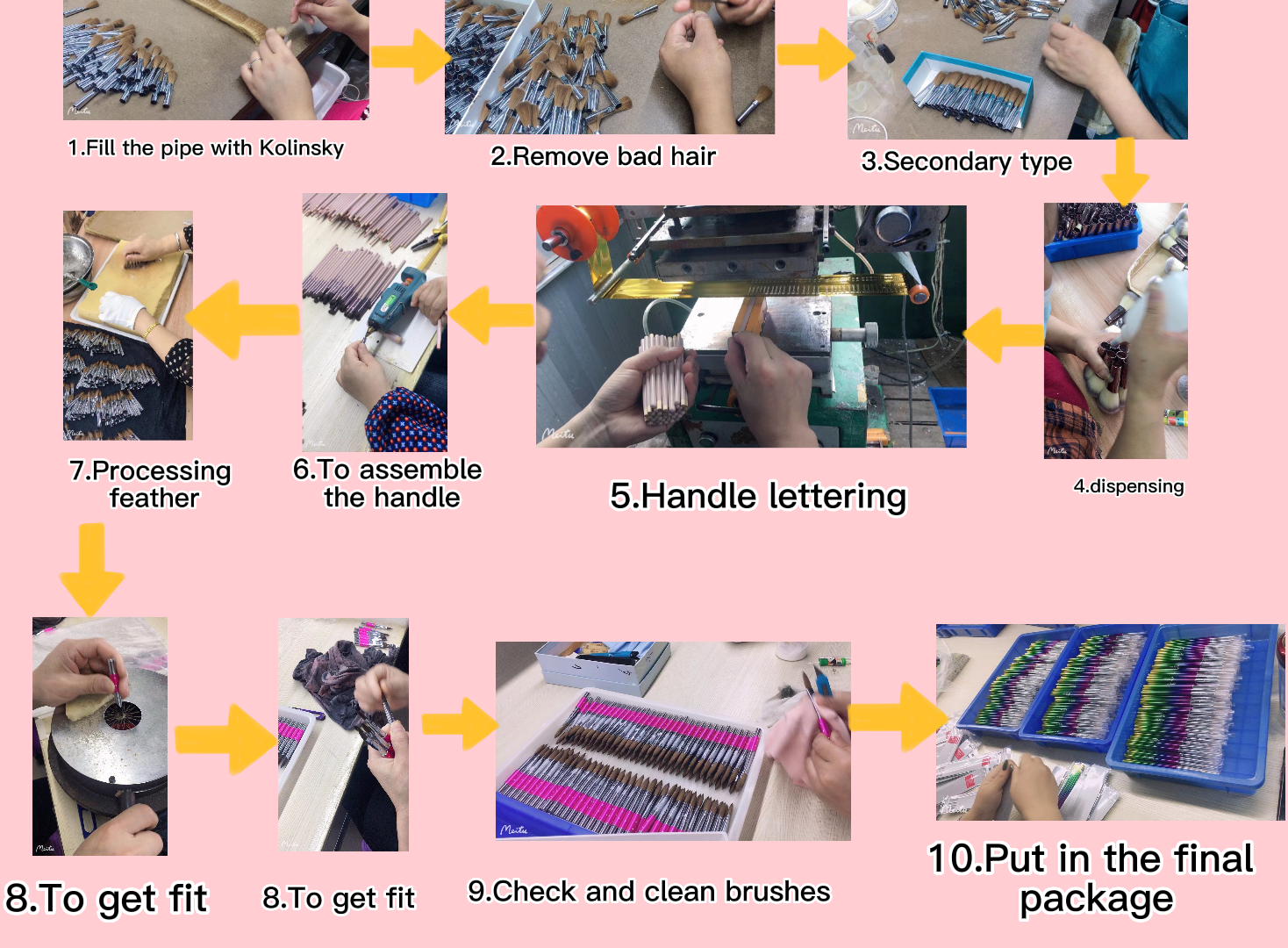 1.Fill the pipe with Kolinsky

2.Remove bad hair

3.Secondary type

4.dispensing

5.Handle lettering

6.To assemble the handle

7.Processing feather

8.To get fit

8.To get fit

9.Check and clean brushes

10.Put in the final package