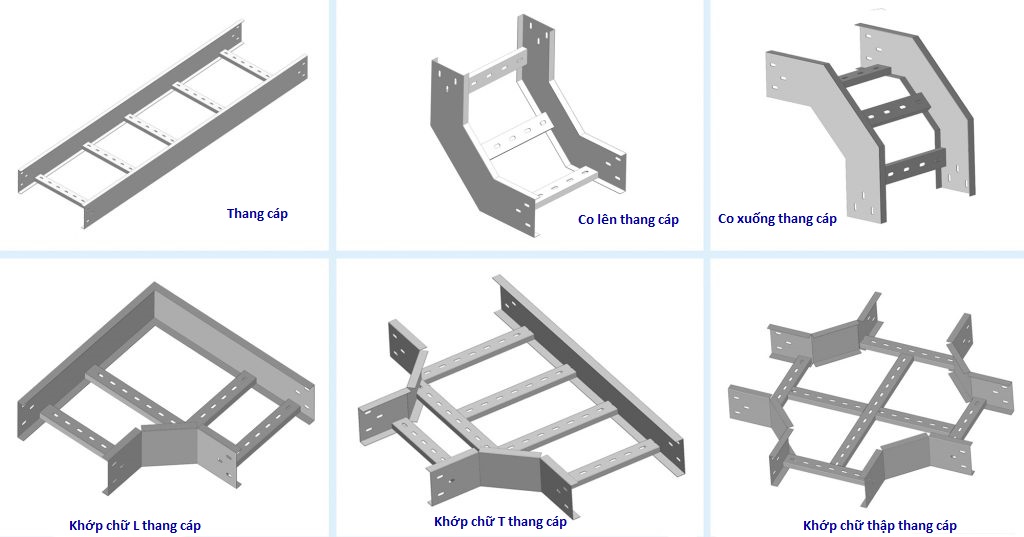 Thang cáp

Co lên thang cáp

Co xuống thang cáp

Khớp chữ L thang cáp

Khớp chữ T thang cáp

Khớp chữ thập thang cáp